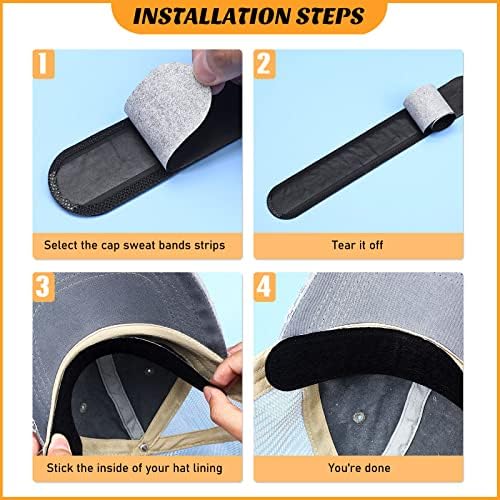 INSTALLATION STEPS

1

Select the cap sweat bands strips

2

Tear it off

3

Stick the inside of your hat lining

4

You're done