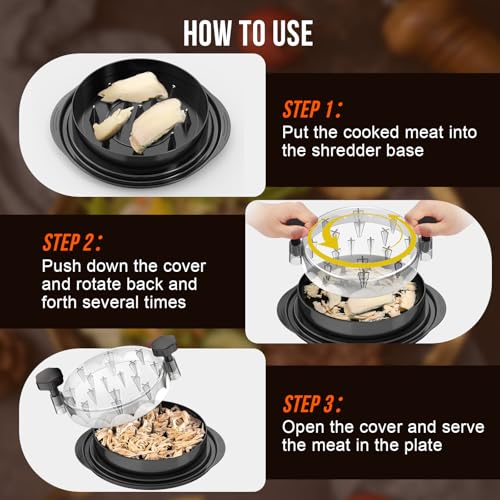 HOW TO USE

STEP 1:
Put the cooked meat into the shredder base

STEP 2:
Push down the cover and rotate back and forth several times

STEP 3:
Open the cover and serve the meat in the plate