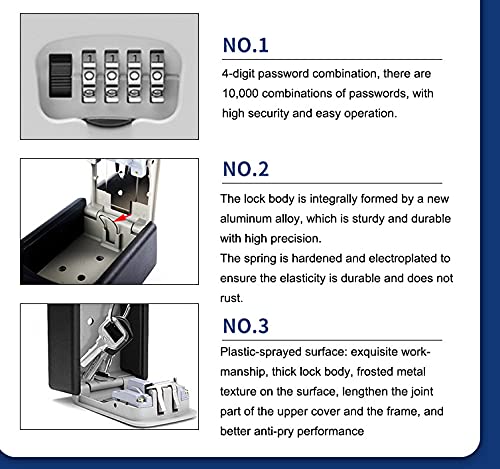 NO.1

4-digit password combination, there are 10,000 combinations of passwords, with high security and easy operation.

NO.2

The lock body is integrally formed by a new aluminum alloy, which is sturdy and durable with high precision.
The spring is hardened and electroplated to ensure the elasticity is durable and does not rust.

NO.3

Plastic-sprayed surface: exquisite workmanship, thick lock body, frosted metal texture on the surface, lengthen the joint part of the upper cover and the frame, and better anti-pry performance