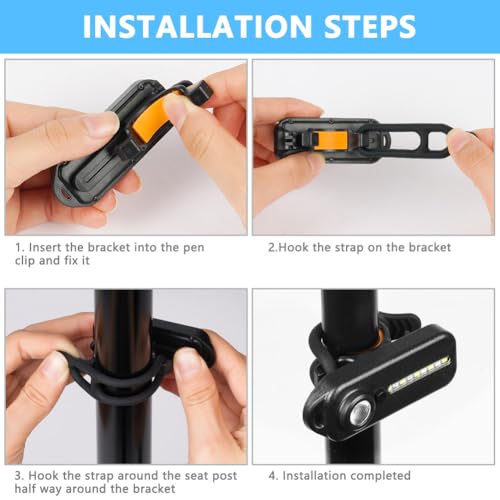 INSTALLATION STEPS

1. Insert the bracket into the pen clip and fix it

2.Hook the strap on the bracket

3. Hook the strap around the seat post half way around the bracket

4. Installation completed