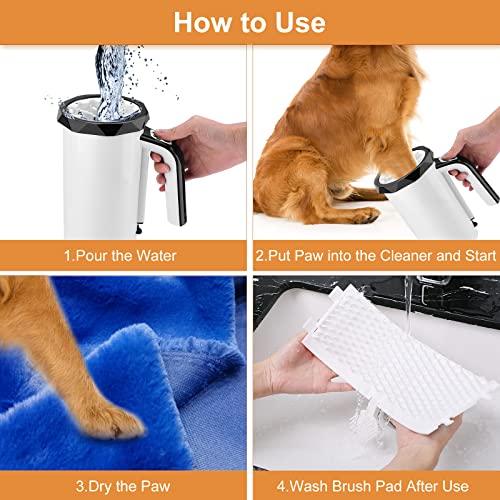 How to Use

1.Pour the Water

2.Put Paw into the Cleaner and Start

3.Dry the Paw

4.Wash Brush Pad After Use