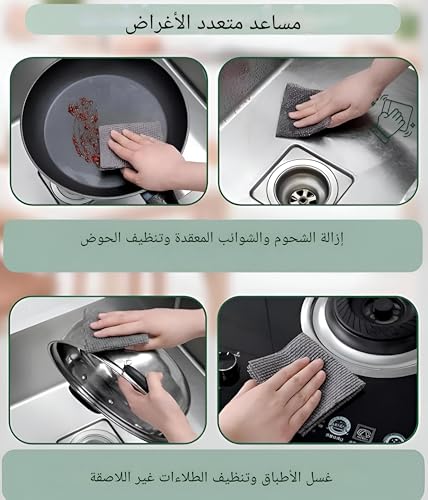 مساعد متعدد الأغراض

إزالة الشحوم والشوائب المعقدة وتنظيف الحوض

غسل الأطباق وتنظيف الطلاءات غير اللاصقة