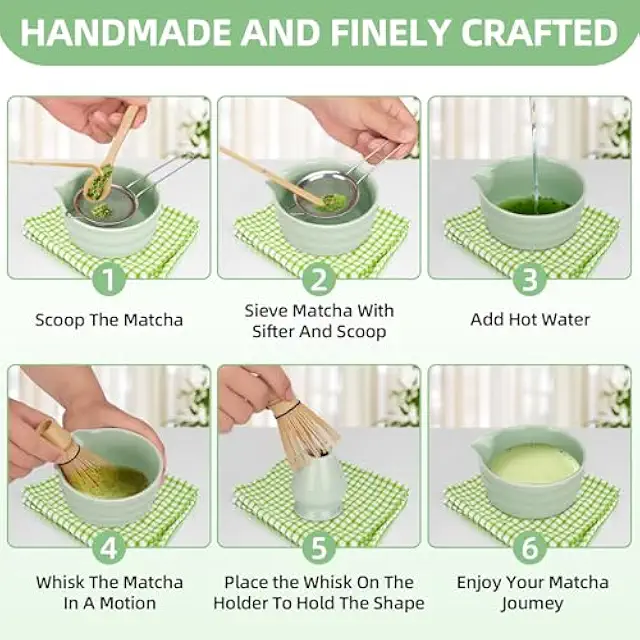 HANDMADE AND FINELY CRAFTED

1
Scoop The Matcha

2
Sieve Matcha With Sifter And Scoop

3
Add Hot Water

4
Whisk The Matcha In A Motion

5
Place the Whisk On The Holder To Hold The Shape

6
Enjoy Your Matcha Journey