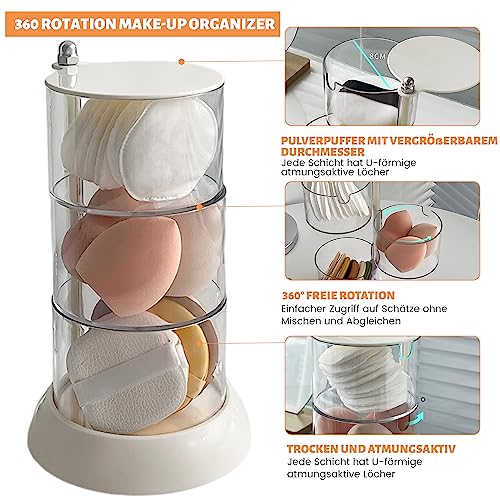 360 ROTATION MAKE-UP ORGANIZER

8CM

PULVERPUFFER MIT VERGRÖßERBAREM DURCHMESSER
Jede Schicht hat U-förmige atmungsaktive Löcher

360° FREIE ROTATION
Einfacher Zugriff auf Schätze ohne Mischen und Abgleichen

TROCKEN UND ATMUNGSAKTIV
Jede Schicht hat U-förmige atmungsaktive Löcher