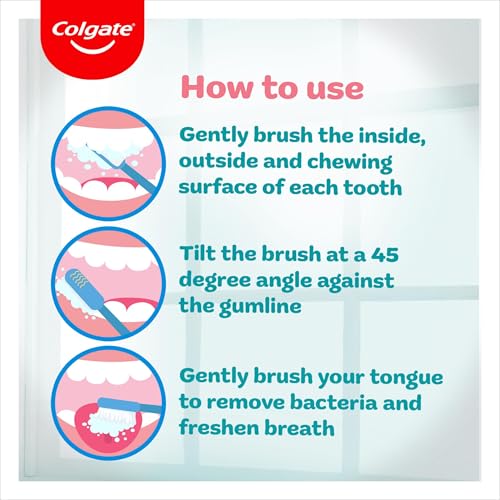 Colgate

How to use

Gently brush the inside, outside and chewing surface of each tooth

Tilt the brush at a 45 degree angle against the gumline

Gently brush your tongue to remove bacteria and freshen breath