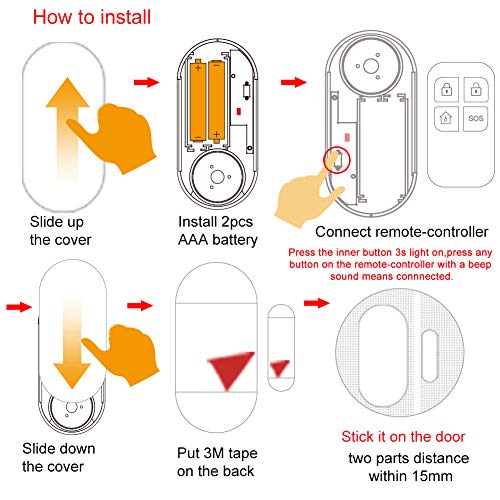 How to install

Slide up the cover

Install 2pcs AAA battery

SOS

Connect remote-controller

Press the inner button 3s light on,press any button on the remote-controller with a beep sound means connnected.

Slide down the cover

Put 3M tape on the back

Stick it on the door

two parts distance within 15mm