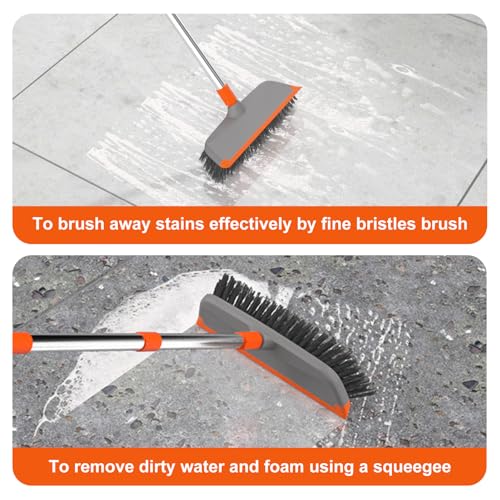 To brush away stains effectively by fine bristles brush

To remove dirty water and foam using a squeegee