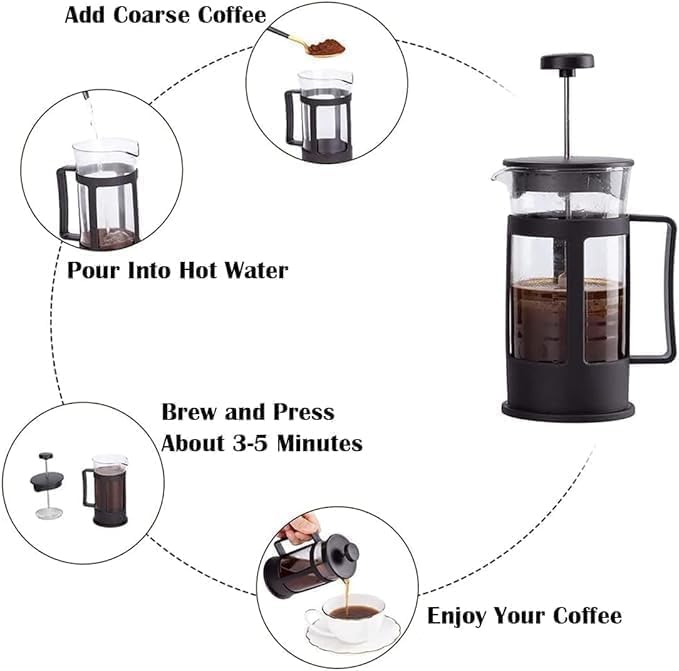 Add Coarse Coffee

Pour Into Hot Water

Brew and Press
About 3-5 Minutes

Enjoy Your Coffee