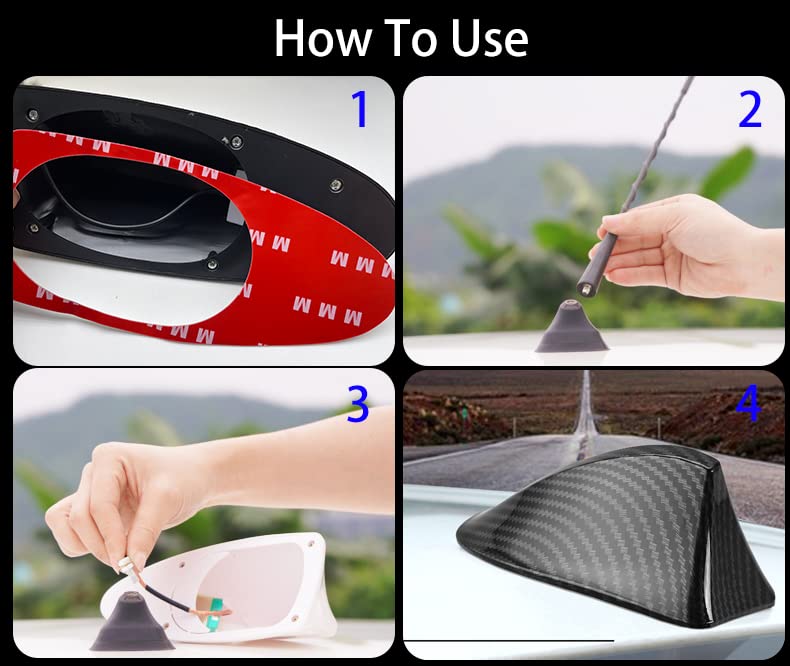 How To Use

1

2

3

4