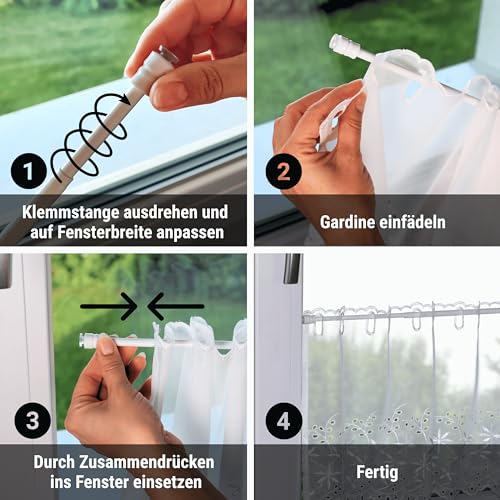 1
Klemmstange ausdrehen und auf Fensterbreite anpassen

2
Gardine einfädeln

3
Durch Zusammendrücken ins Fenster einsetzen

4
Fertig