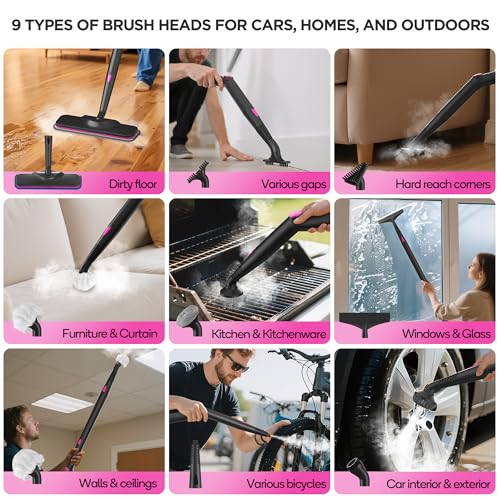 9 TYPES OF BRUSH HEADS FOR CARS, HOMES, AND OUTDOORS

Dirty floor

Various gaps

Hard reach corners

Furniture & Curtain

Kitchen & Kitchenware

Windows & Glass

Walls & ceilings

Various bicycles

Car interior & exterior