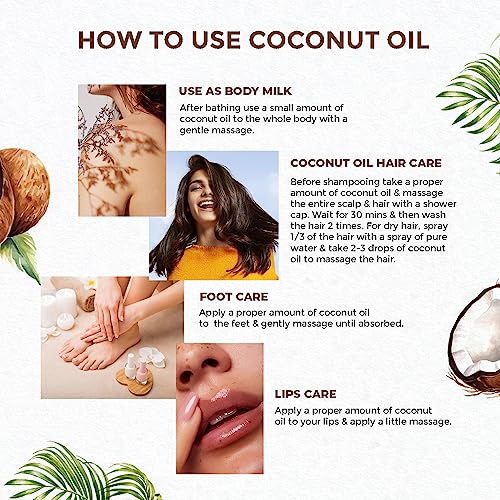 HOW TO USE COCONUT OIL

USE AS BODY MILK

After bathing use a small amount of coconut oil to the whole body with a gentle massage.

COCONUT OIL HAIR CARE

Before shampooing take a proper amount of coconut oil & massage the entire scalp & hair with a shower cap. Wait for 30 mins & then wash the hair 2 times. For dry hair, spray 1/3 of the hair with a spray of pure water & take 2-3 drops of coconut oil to massage the hair.

FOOT CARE

Apply a proper amount of coconut oil to the feet & gently massage until absorbed.

LIPS CARE

Apply a proper amount of coconut oil to your lips & apply a little massage.