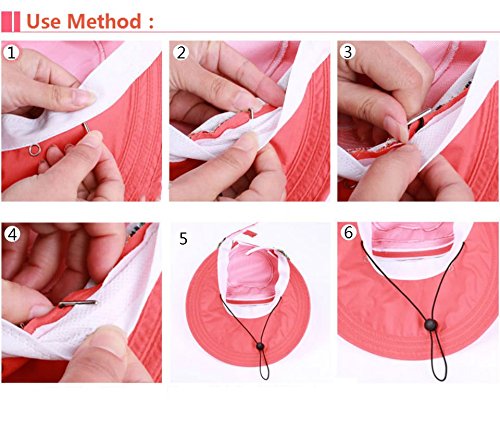 Use Method :

1

2

3

4

5

6