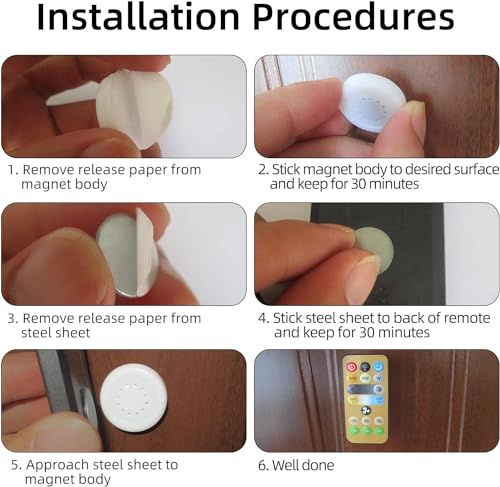 Installation Procedures

1. Remove release paper from magnet body

2. Stick magnet body to desired surface and keep for 30 minutes

3. Remove release paper from steel sheet

4. Stick steel sheet to back of remote and keep for 30 minutes

5. Approach steel sheet to magnet body

6. Well done