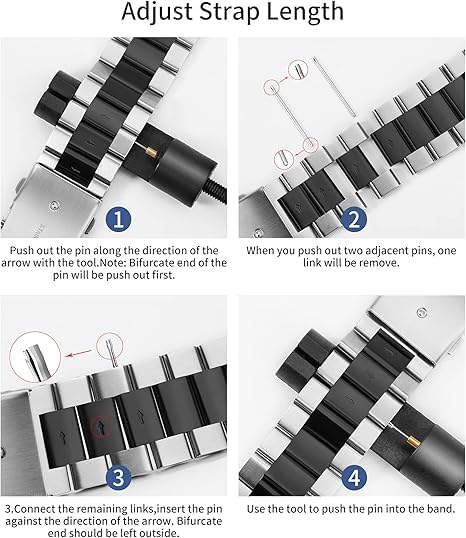 Adjust Strap Length

1

Push out the pin along the direction of the arrow with the tool.Note: Bifurcate end of the pin will be push out first.

2

When you push out two adjacent pins, one link will be remove.

3

3.Connect the remaining links,insert the pin against the direction of the arrow. Bifurcate end should be left outside.

4

Use the tool to push the pin into the band.