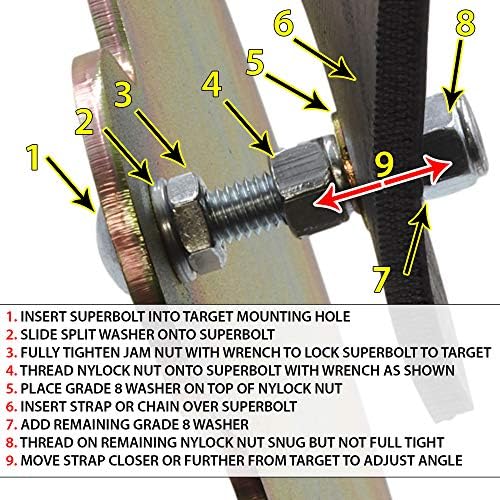 1
2
3
4
5
6
8
9
7

1. INSERT SUPERBOLT INTO TARGET MOUNTING HOLE
2. SLIDE SPLIT WASHER ONTO SUPERBOLT
3. FULLY TIGHTEN JAM NUT WITH WRENCH TO LOCK SUPERBOLT TO TARGET
4. THREAD NYLOCK NUT ONTO SUPERBOLT WITH WRENCH AS SHOWN
5. PLACE GRADE 8 WASHER ON TOP OF NYLOCK NUT
6. INSERT STRAP OR CHAIN OVER SUPERBOLT
7. ADD REMAINING GRADE 8 WASHER
8. THREAD ON REMAINING NYLOCK NUT SNUG BUT NOT FULL TIGHT
9. MOVE STRAP CLOSER OR FURTHER FROM TARGET TO ADJUST ANGLE