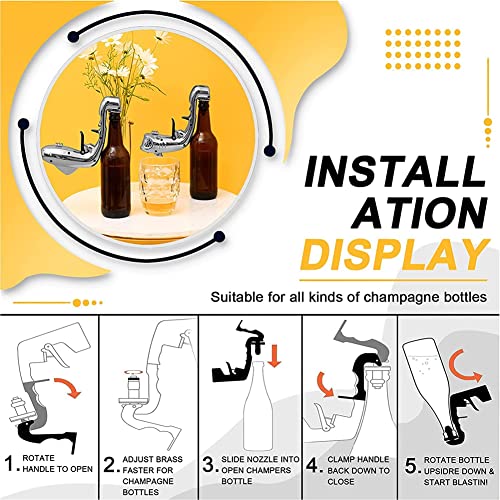 INSTALL
ATION
DISPLAY

Suitable for all kinds of champagne bottles

1. ROTATE HANDLE TO OPEN

2. ADJUST BRASS FASTER FOR CHAMPAGNE BOTTLES

3. SLIDE NOZZLE INTO OPEN CHAMPERS BOTTLE

4. CLAMP HANDLE BACK DOWN TO CLOSE

5. ROTATE BOTTLE UPSIDRE DOWN & START BLASTIN!