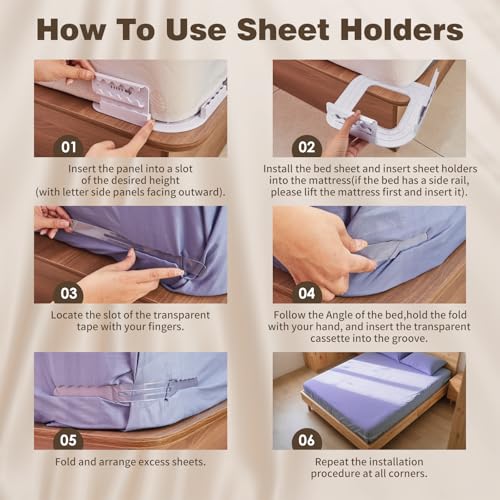 How To Use Sheet Holders

01

Insert the panel into a slot of the desired height (with letter side panels facing outward).

02

Install the bed sheet and insert sheet holders into the mattress(if the bed has a side rail, please lift the mattress first and insert it).

03

Locate the slot of the transparent tape with your fingers.

04

Follow the Angle of the bed,hold the fold with your hand, and insert the transparent cassette into the groove.

05

Fold and arrange excess sheets.

06

Repeat the installation procedure at all corners.