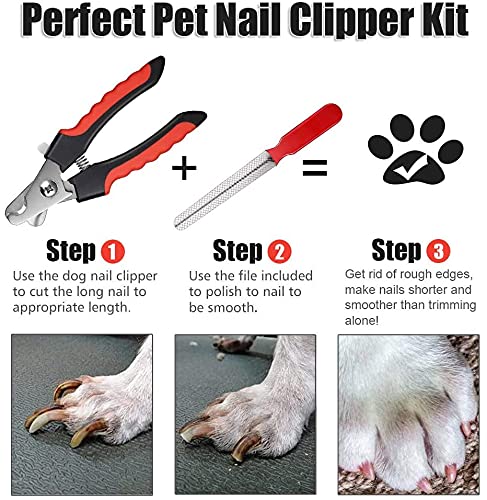 Perfect Pet Nail Clipper Kit

+ =

Step 1
Use the dog nail clipper to cut the long nail to appropriate length.

Step 2
Use the file included to polish to nail to be smooth.

Step 3
Get rid of rough edges, make nails shorter and smoother than trimming alone!