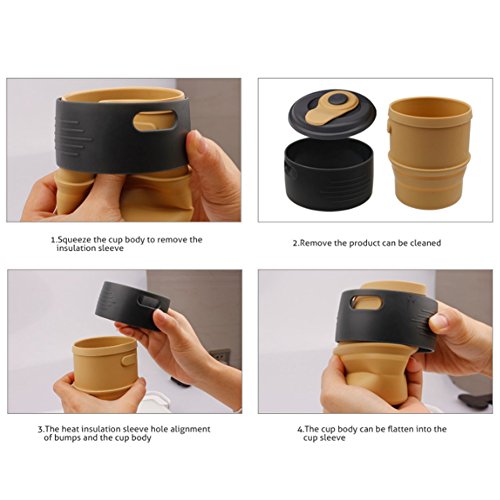 1.Squeeze the cup body to remove the insulation sleeve

2.Remove the product can be cleaned

3.The heat insulation sleeve hole alignment of bumps and the cup body

4.The cup body can be flatten into the cup sleeve