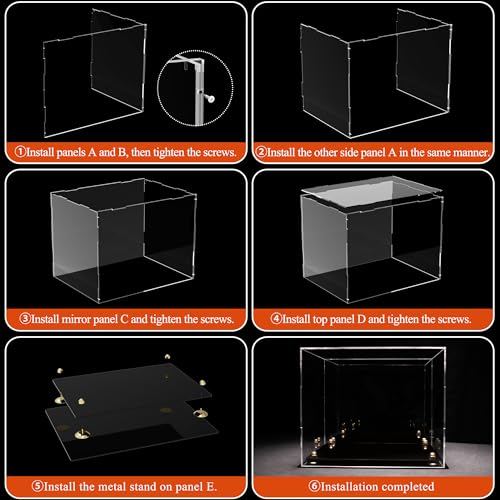 ①Install panels A and B, then tighten the screws.

②Install the other side panel A in the same manner.

③Install mirror panel C and tighten the screws.

④Install top panel D and tighten the screws.

⑤Install the metal stand on panel E.

⑥Installation completed