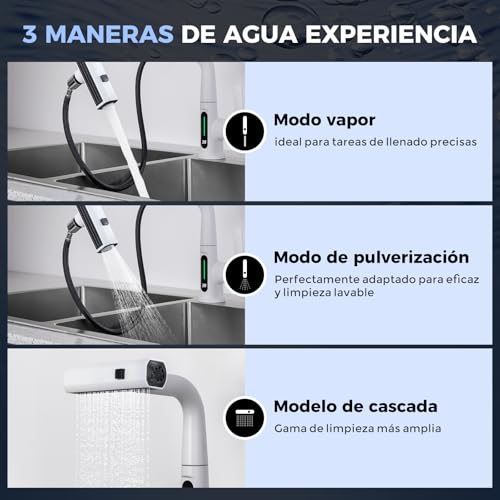 3 MANERAS DE AGUA EXPERIENCIA

Modo vapor
ideal para tareas de llenado precisas

Modo de pulverización
Perfectamente adaptado para eficaz y limpieza lavable

Modelo de cascada
Gama de limpieza más amplia