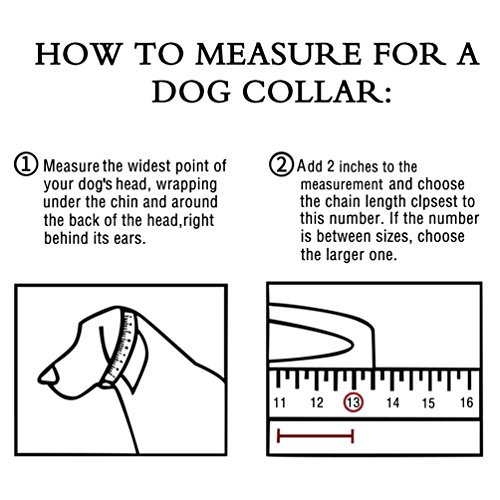 HOW TO MEASURE FOR A DOG COLLAR:

① Measure the widest point of your dog's head, wrapping under the chin and around the back of the head,right behind its ears.

② Add 2 inches to the measurement and choose the chain length clpsest to this number. If the number is between sizes, choose the larger one.

11 12 13 14 15 16