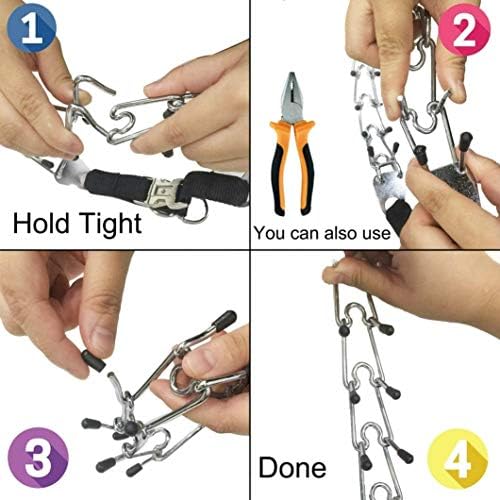 1

Hold Tight

2

You can also use

3

Done

4