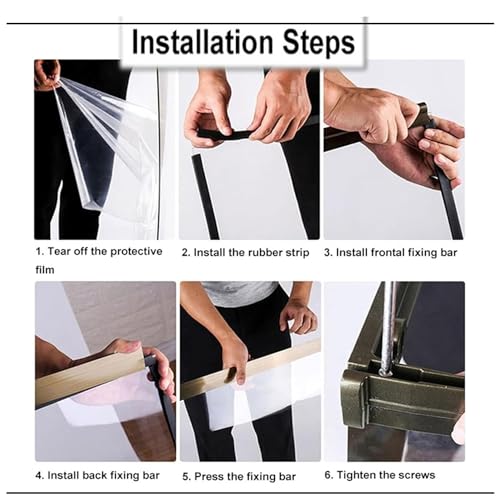 Installation Steps

1. Tear off the protective film

2. Install the rubber strip

3. Install frontal fixing bar

4. Install back fixing bar

5. Press the fixing bar

6. Tighten the screws