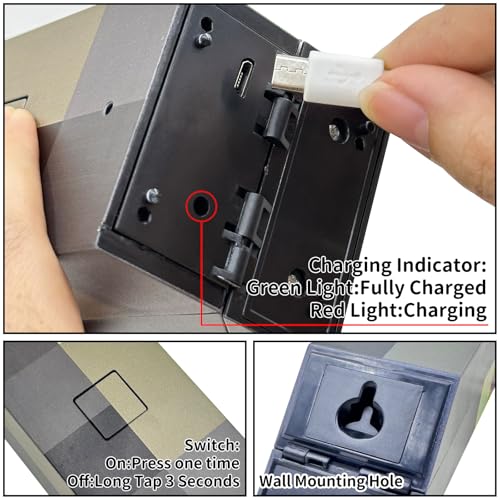 Charging Indicator:
Green Light:Fully Charged
Red Light:Charging

Switch:
On:Press one time
Off:Long Tap 3 Seconds

Wall Mounting Hole