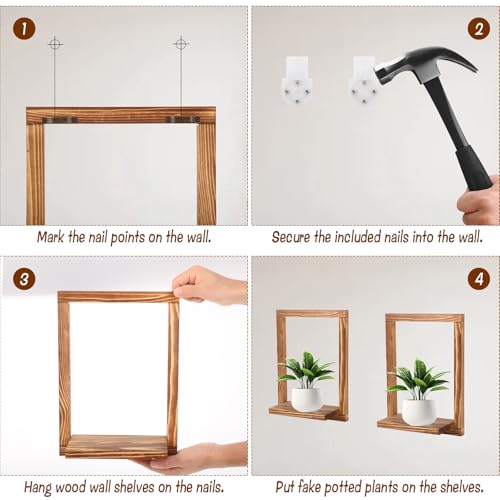 1

Mark the nail points on the wall.

2

Secure the included nails into the wall.

3

Hang wood wall shelves on the nails.

4

Put fake potted plants on the shelves.