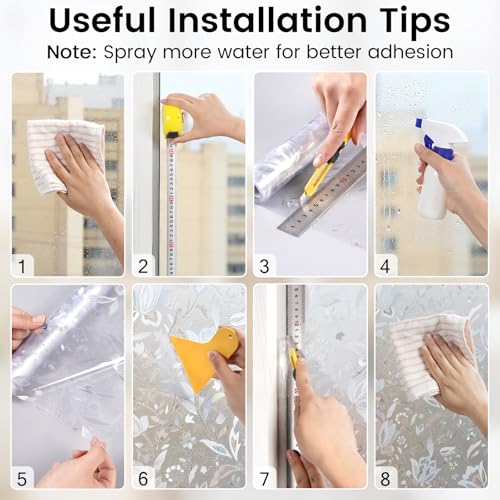 Useful Installation Tips
Note: Spray more water for better adhesion

1

2

3

4

5

6

7

8