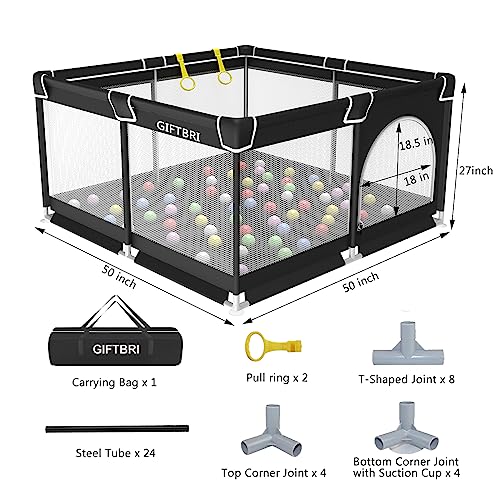 GIFTBRI

18.5 in

18 in

27inch

50 inch

50 inch

GIFTBRI

Carrying Bag x 1

Pull ring x 2

T-Shaped Joint x 8

Steel Tube x 24

Top Corner Joint x 4

Bottom Corner Joint with Suction Cup x 4