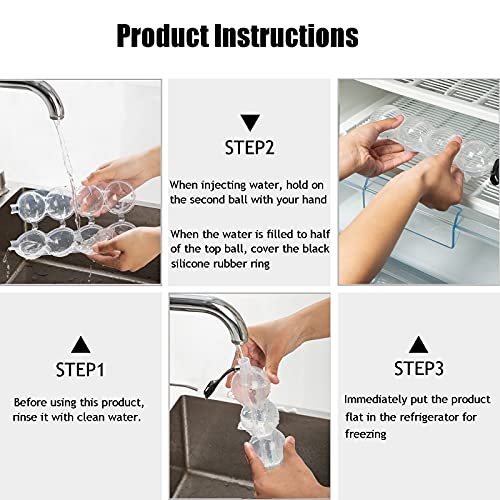 Product Instructions

STEP2

When injecting water, hold on the second ball with your hand

When the water is filled to half of the top ball, cover the black silicone rubber ring

STEP1

Before using this product, rinse it with clean water.

STEP3

Immediately put the product flat in the refrigerator for freezing