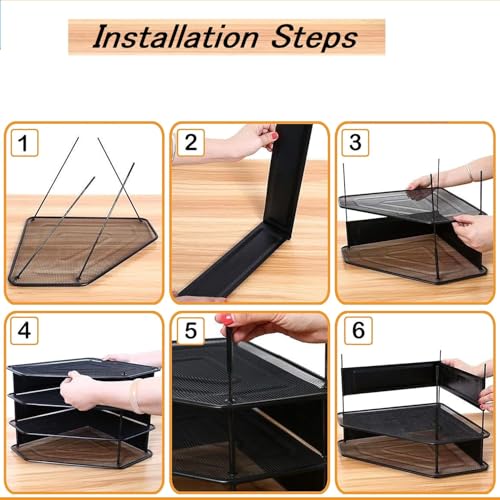 Installation Steps

1

2

3

4

5

6