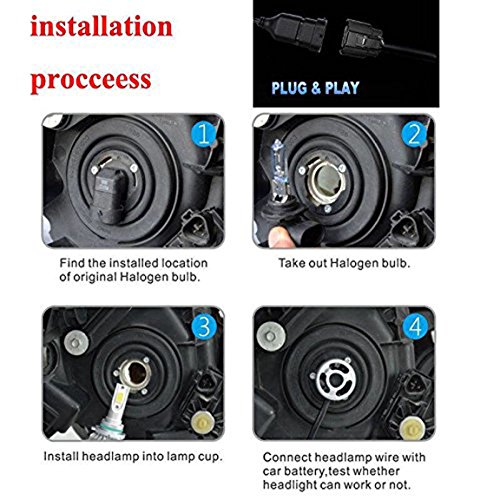 installation
procceess

PLUG & PLAY

1

Find the installed location of original Halogen bulb.

2

Take out Halogen bulb.

3

Install headlamp into lamp cup.

4

Connect headlamp wire with car battery,test whether headlight can work or not.