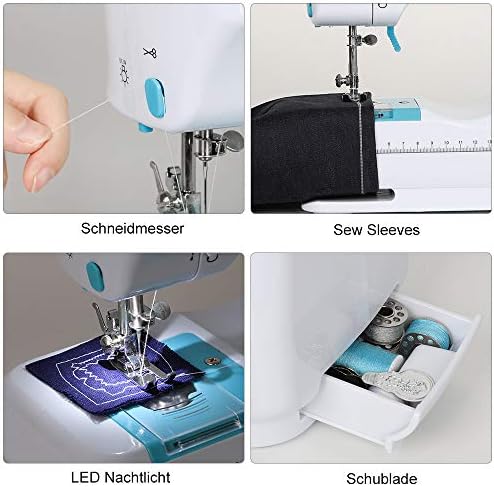 Schneidmesser

Sew Sleeves

LED Nachtlicht

Schublade