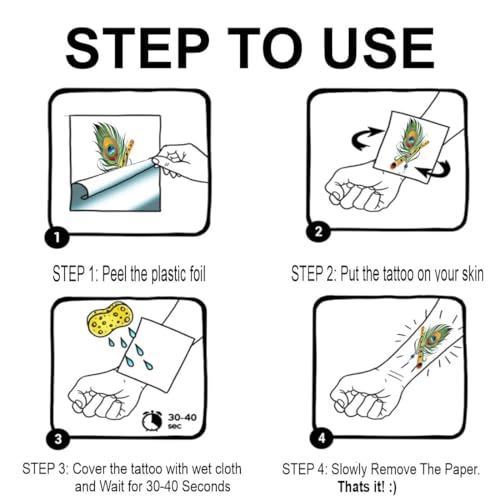 STEP TO USE

1

STEP 1: Peel the plastic foil

2

STEP 2: Put the tattoo on your skin

30-40 sec

3

STEP 3: Cover the tattoo with wet cloth and Wait for 30-40 Seconds

4

STEP 4: Slowly Remove The Paper.
Thats it! :)