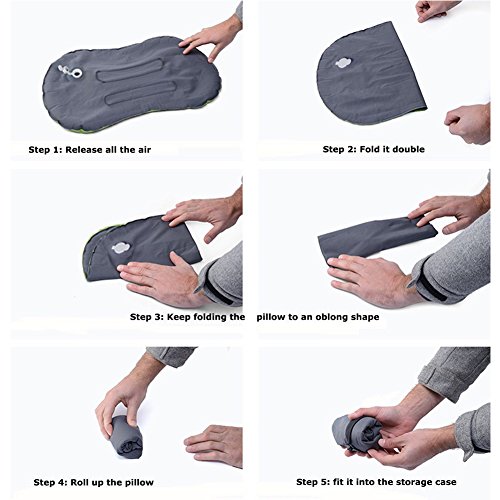 Step 1: Release all the air

Step 2: Fold it double

Step 3: Keep folding the pillow to an oblong shape

Step 4: Roll up the pillow

Step 5: fit it into the storage case