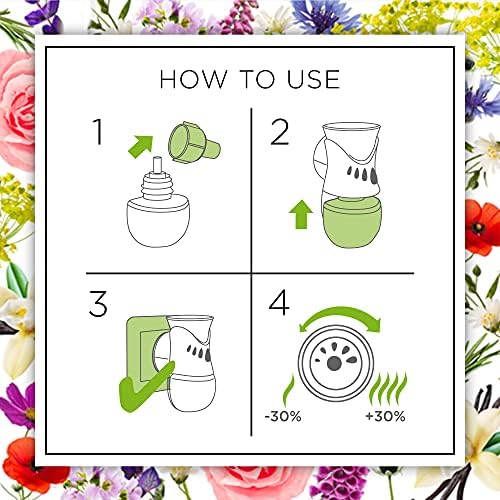 HOW TO USE

1

2

3

4

-30%

+30%