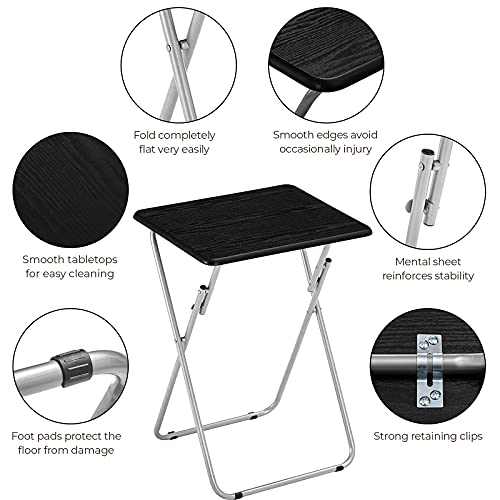 Fold completely flat very easily

Smooth edges avoid occasionally injury

Smooth tabletops for easy cleaning

Mental sheet reinforces stability

Foot pads protect the floor from damage

Strong retaining clips