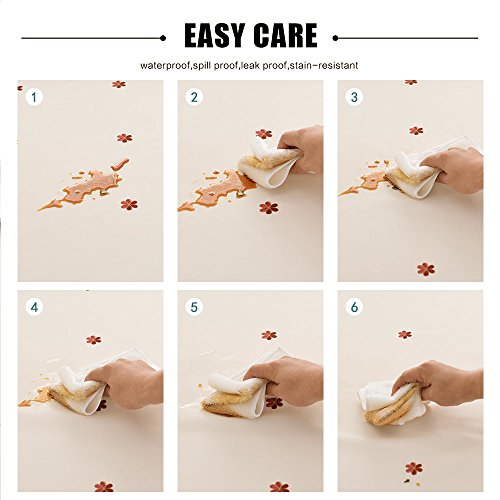 EASY CARE

waterproof,spill proof,leak proof,stain-resistant

1

2

3

4

5

6