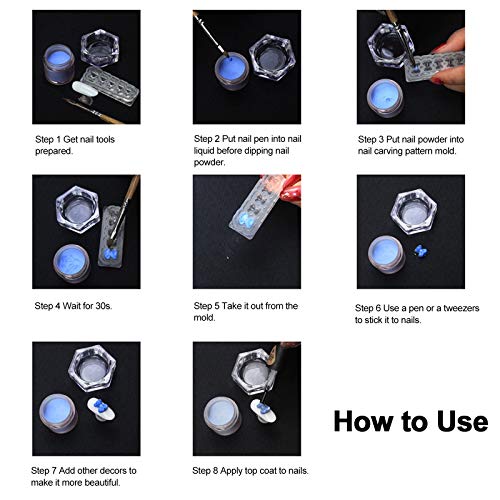 Step 1 Get nail tools prepared.

Step 2 Put nail pen into nail liquid before dipping nail powder.

Step 3 Put nail powder into nail carving pattern mold.

Step 4 Wait for 30s.

Step 5 Take it out from the mold.

Step 6 Use a pen or a tweezers to stick it to nails.

Step 7 Add other decors to make it more beautiful.

Step 8 Apply top coat to nails.

How to Use