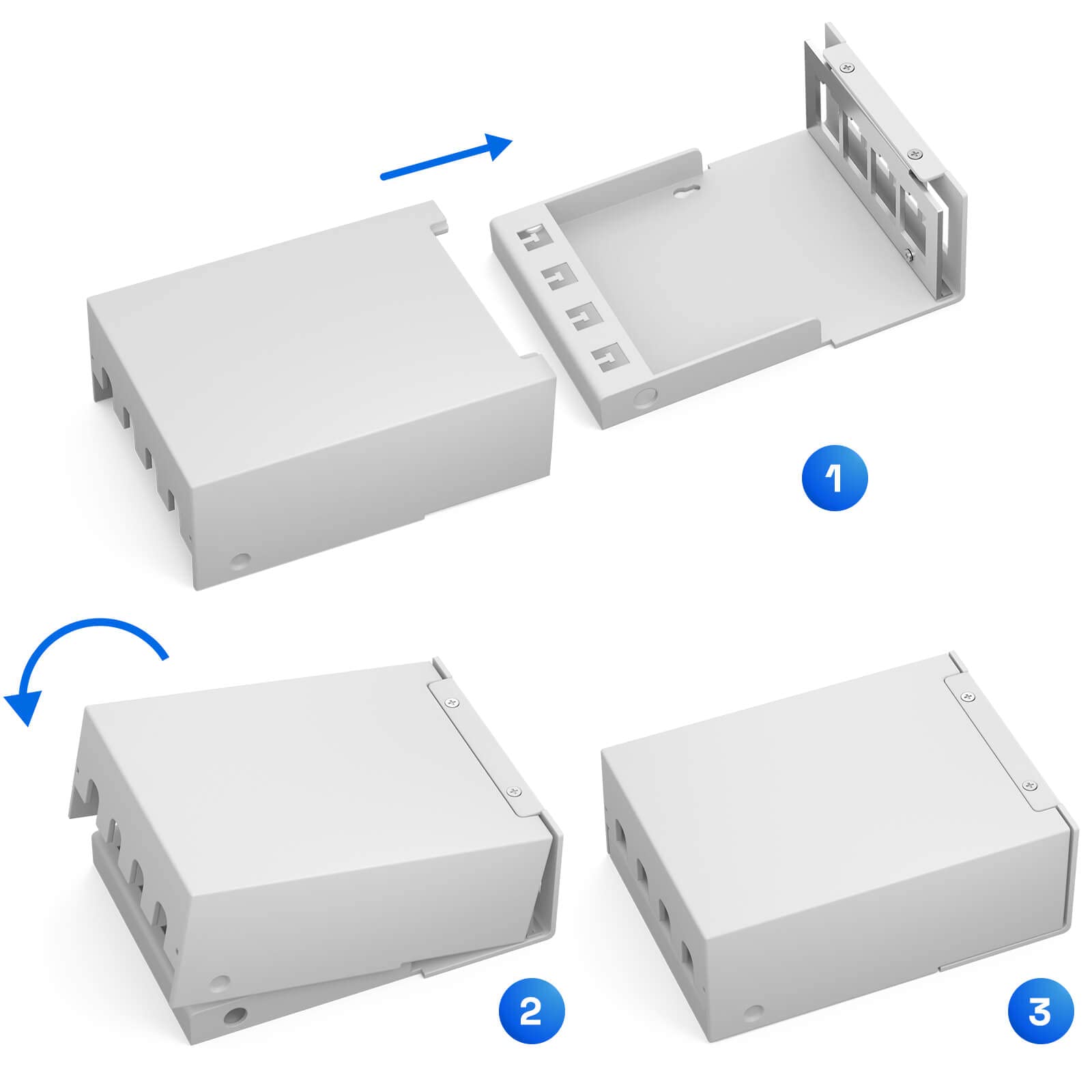 1

2

3