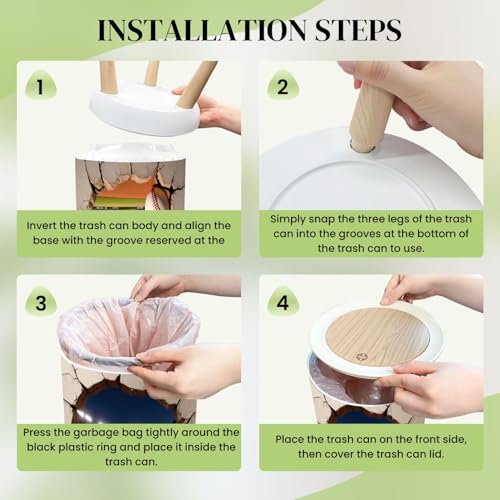 INSTALLATION STEPS

1

Invert the trash can body and align the base with the groove reserved at the

2

Simply snap the three legs of the trash can into the grooves at the bottom of the trash can to use.

3

Press the garbage bag tightly around the black plastic ring and place it inside the trash can.

4

Place the trash can on the front side, then cover the trash can lid.