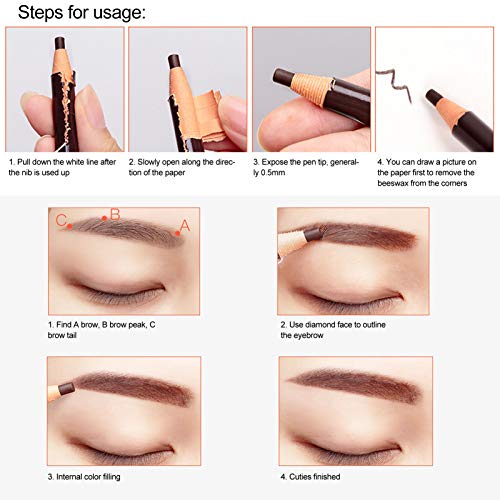 Steps for usage:

1. Pull down the white line after the nib is used up

2. Slowly open along the direction of the paper

3. Expose the pen tip, generally 0.5mm

4. You can draw a picture on the paper first to remove the beeswax from the corners

C B A

1. Find A brow, B brow peak, C brow tail

2. Use diamond face to outline the eyebrow

3. Internal color filling

4. Cuties finished