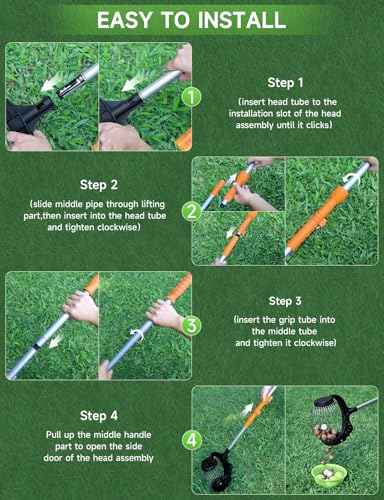 EASY TO INSTALL

1

Step 1

(insert head tube to the installation slot of the head assembly until it clicks)

Step 2

(slide middle pipe through lifting part,then insert into the head tube and tighten clockwise)

2

3

Step 3

(insert the grip tube into the middle tube and tighten it clockwise)

Step 4

Pull up the middle handle part to open the side door of the head assembly

4