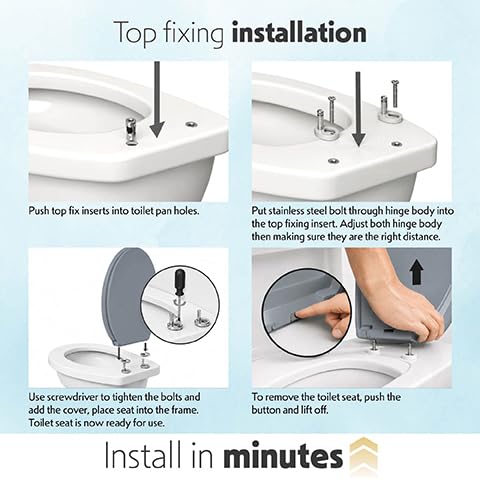 Top fixing installation

Push top fix inserts into toilet pan holes.

Put stainless steel bolt through hinge body into the top fixing insert. Adjust both hinge body then making sure they are the right distance.

Use screwdriver to tighten the bolts and add the cover, place seat into the frame. Toilet seat is now ready for use.

To remove the toilet seat, push the button and lift off.

Install in minutes