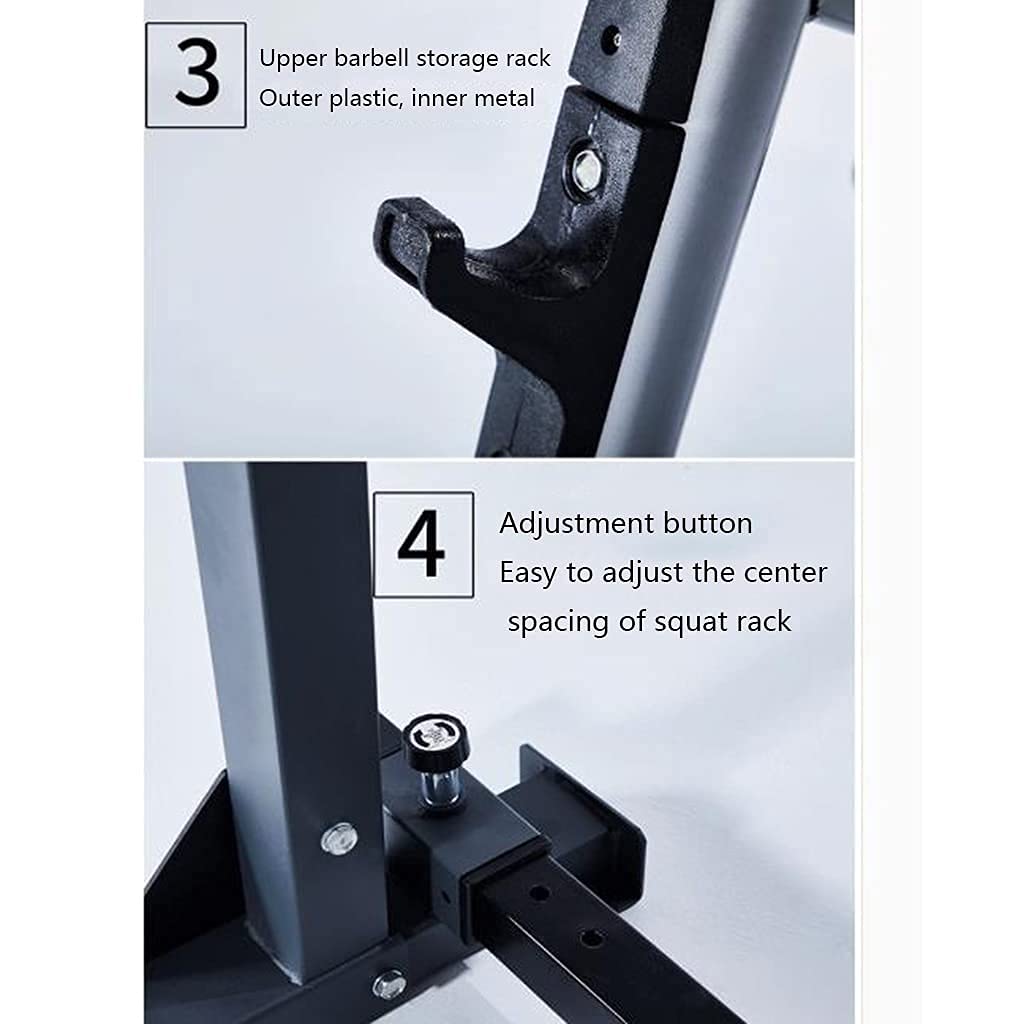 3

Upper barbell storage rack
Outer plastic, inner metal

4

Adjustment button
Easy to adjust the center spacing of squat rack