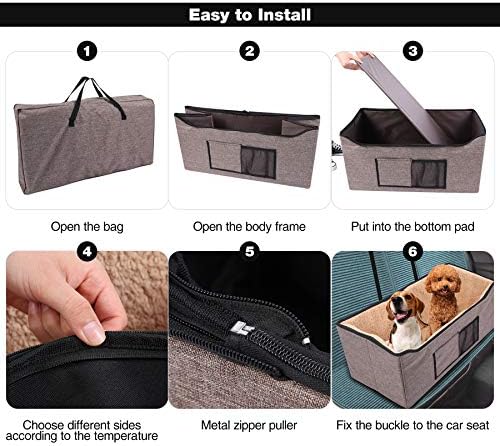 Easy to Install

1

Open the bag

2

Open the body frame

3

Put into the bottom pad

4

Choose different sides according to the temperature

5

Metal zipper puller

6

Fix the buckle to the car seat